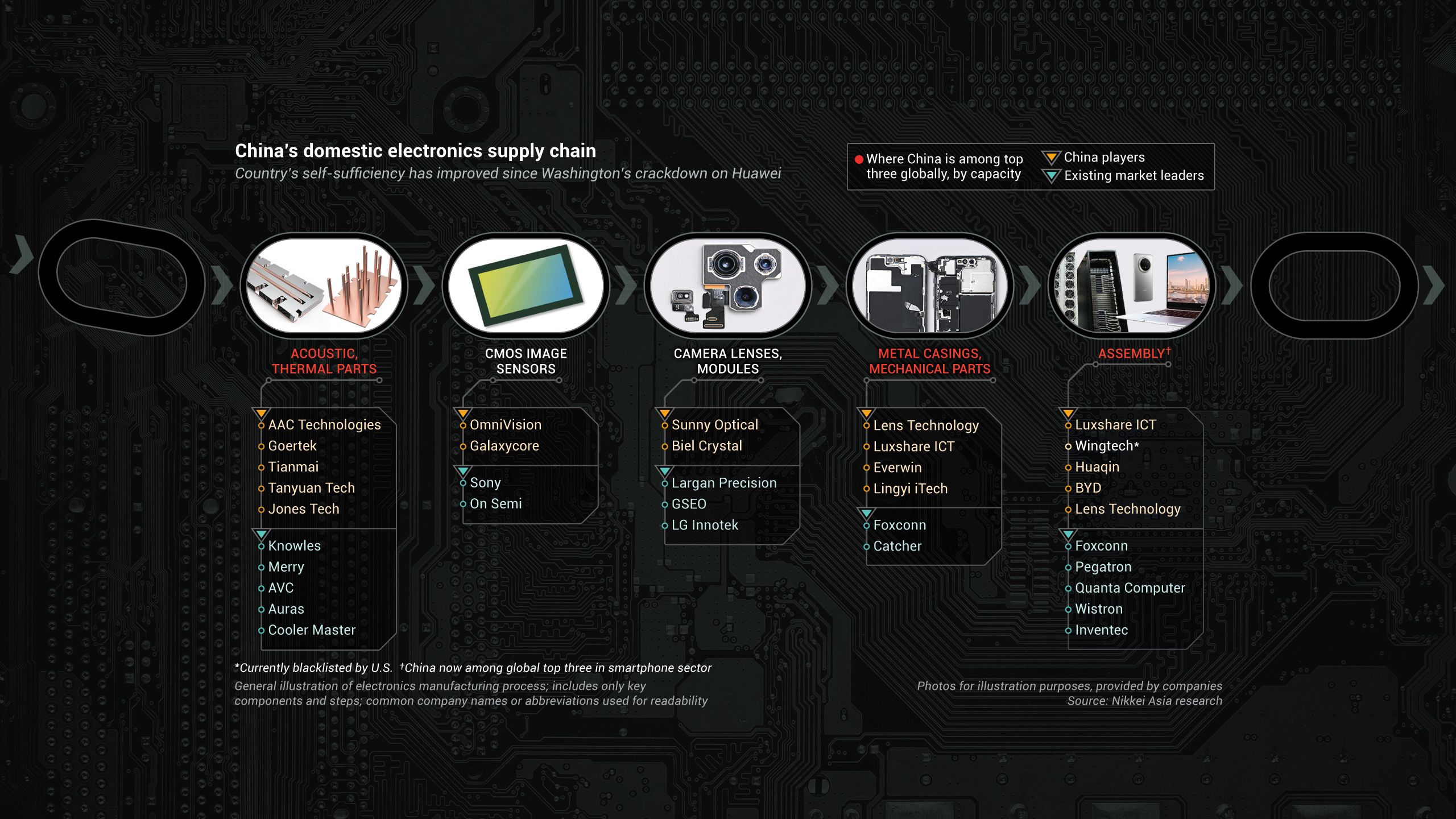 China's domestic electronics supply chain
Country's self-sufficiency has improved since Washington's crackdown on Huawei

Where China is among top three globally, by capacity
China players
Existing market leaders

ACOUSTIC, THERMAL PARTS
AAC Technologies
Goertek
Tianmai
Tanyuan Tech
Jones Tech
Knowles
Merry
AVC
Auras
Cooler Master

CMOS IMAGE SENSORS
OmniVision
Galaxycore
Sony
On Semi

CAMERA LENSES, MODULES
Sunny Optical
Biel Crystal
Largan Precision
GSEO
LG Innotek

METAL CASINGS, MECHANICAL PARTS
Lens Technology
Luxshare ICT
Everwin
Lingyi iTech
Foxconn
Catcher

ASSEMBLY†
Luxshare ICT
Wingtech*
Huaqin
BYD
Lens Technology
Foxconn
Pegatron
Quanta Computer
Wistron
Inventec

*Currently blacklisted by U.S. †China now among global top three in smartphone sector
General illustration of electronics manufacturing process; includes only key components and steps; common company names or abbreviations used for readability

Photos for illustration purposes, provided by companies
Source: Nikkei Asia research