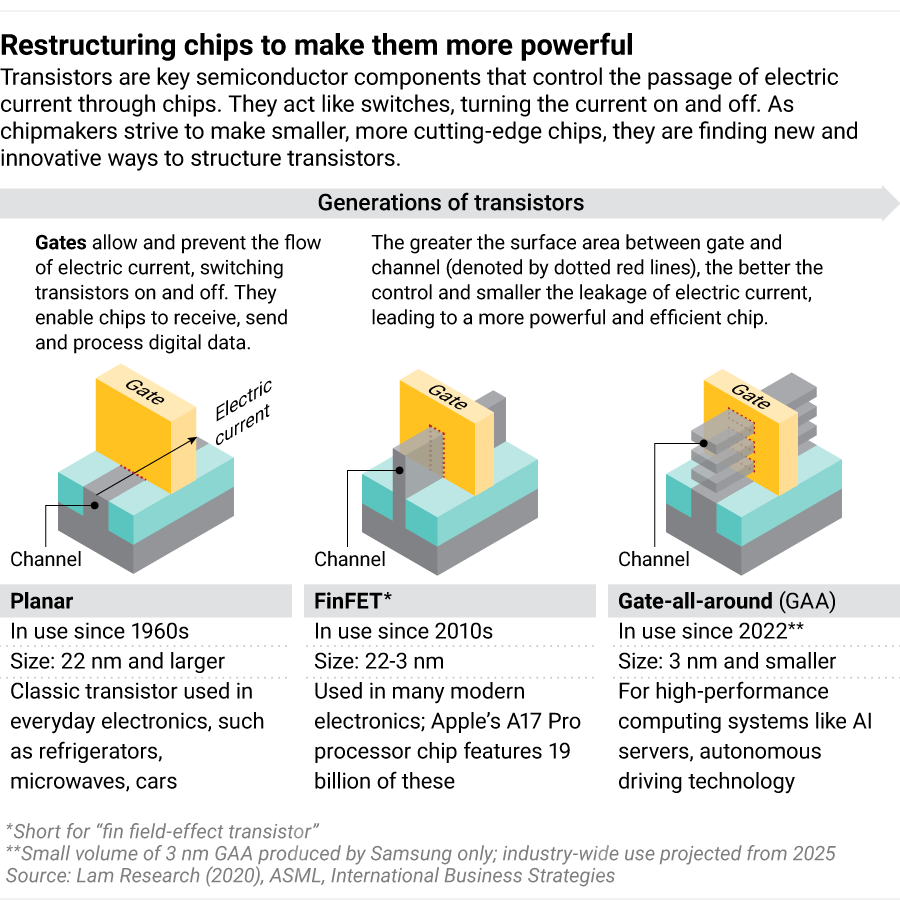 Restructuring chips to make them more powerful

Transistors are key semiconductor components that control the passage of electric current through chips. They act like switches, turning the current on and off. As chipmakers strive to make smaller, more cutting-edge chips, they are finding new and innovative ways to structure transistors.

Generations of transistors

Gates allow and prevent the flow of electric current, switching transistors on and off. They enable chips to receive, send and process digital data.

The greater the surface area between gate and channel (denoted by dotted red lines), the better the control and smaller the leakage of electric current, leading to a more powerful and efficient chip.

Gate
Electric current
Channel

Gate
Channel

Gate
Channel

Planar
In use since 1960s
Size: 22 nm and larger
Classic transistor used in everyday electronics, such as refrigerators, microwaves, cars

FinFET*
In use since 2010s
Size: 22-3 nm
Used in many modern electronics; Apple's A17 Pro processor chip features 19 billion of these

Gate-all-around (GAA)
In use since 2022**
Size: 3 nm and smaller
For high-performance computing systems like AI servers, autonomous driving technology

*Short for "fin field-effect transistor"
**Small volume of 3 nm GAA produced by Samsung only; industry-wide use projected from 2025
Source: Lam Research (2020), ASML, International Business Strategies